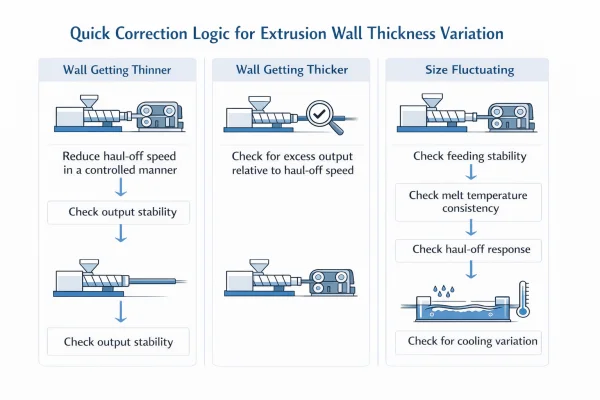 Quick Correction Logic for Extrusion Wall Thickness Variation

Wall Getting Thinner

Reduce haul-off speed in a controlled manner

Check output stability

Check output stability

Wall Getting Thicker

Check for excess output relative to haul-off speed

Size Fluctuating

Check feeding stability

Check melt temperature consistency

Check haul-off response

Check for cooling variation